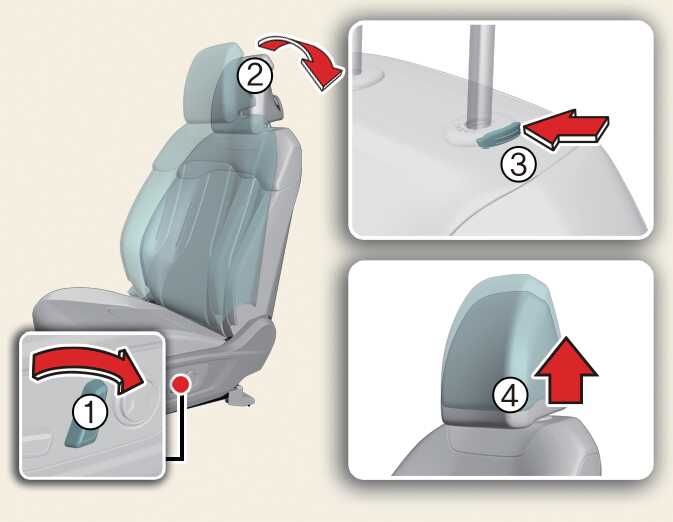 2
3
1
4