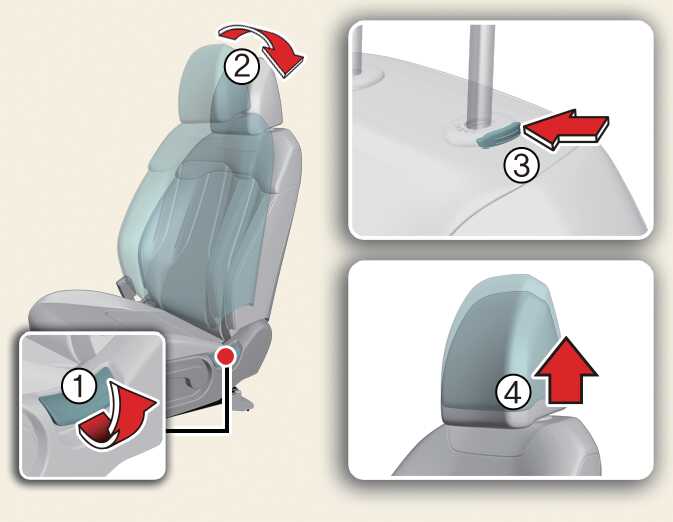 2
3
1
4