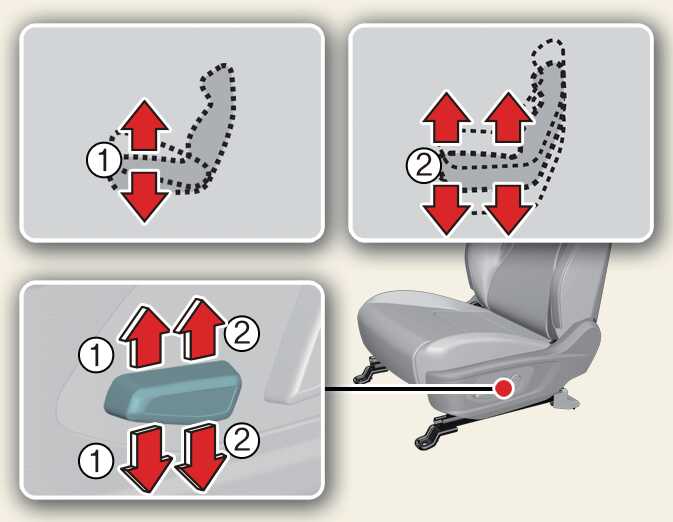 1

2

1

2

1

2