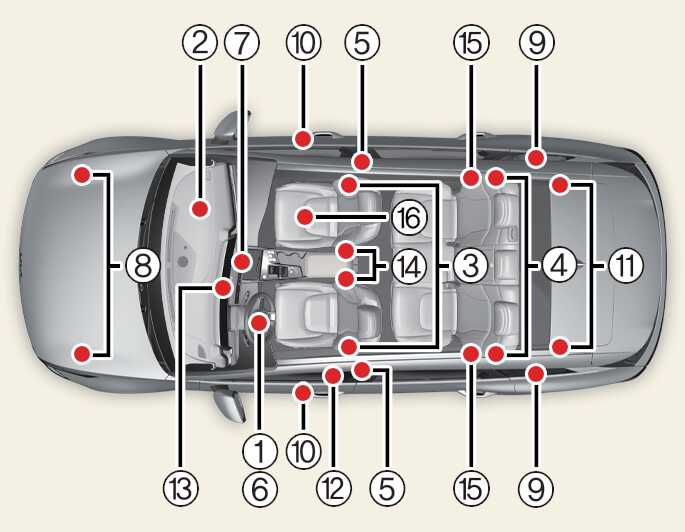 ②
⑦
⑩
⑤
⑮
⑨
⑯
⑧
⑭
③
④
⑪
①
⑩
⑬
⑥
⑫
⑤
⑮
⑨