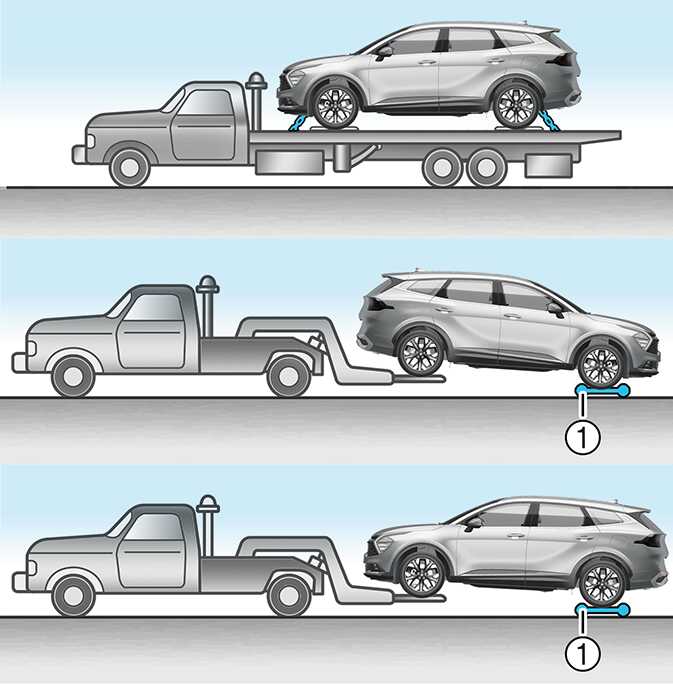 1

1