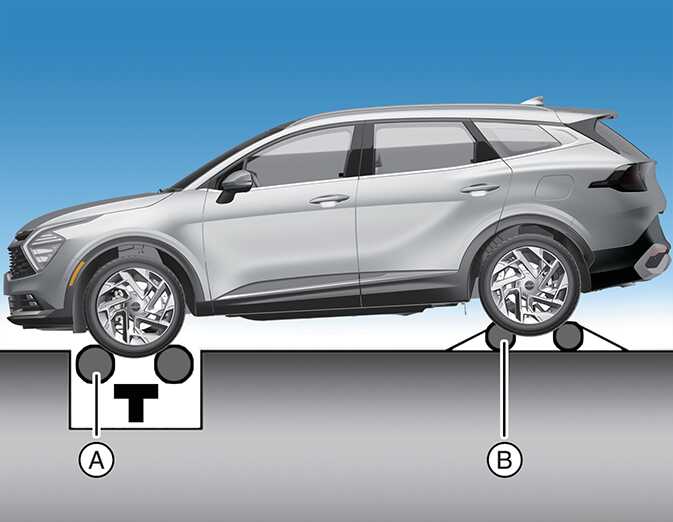 A

B