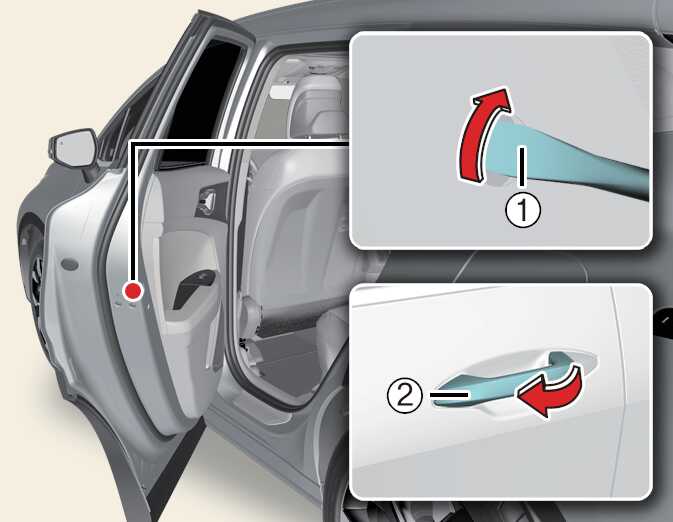 ①
②