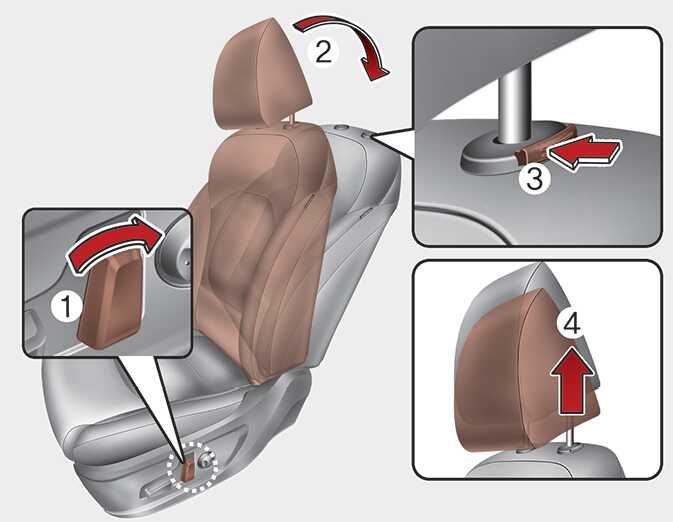 2
3
1
4