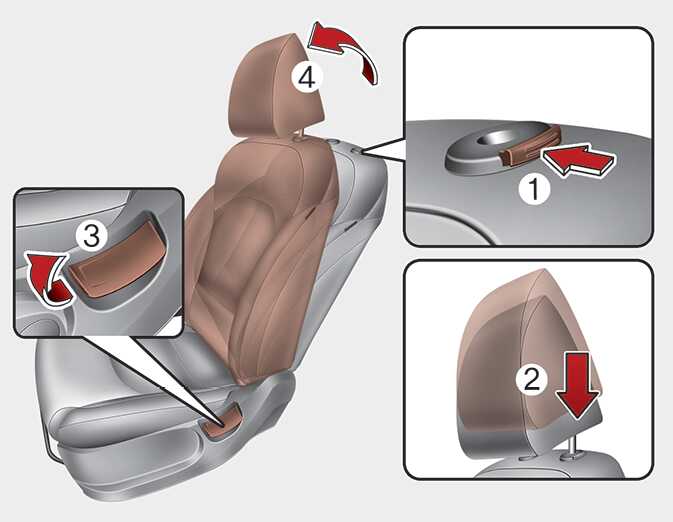 4
1
3
2