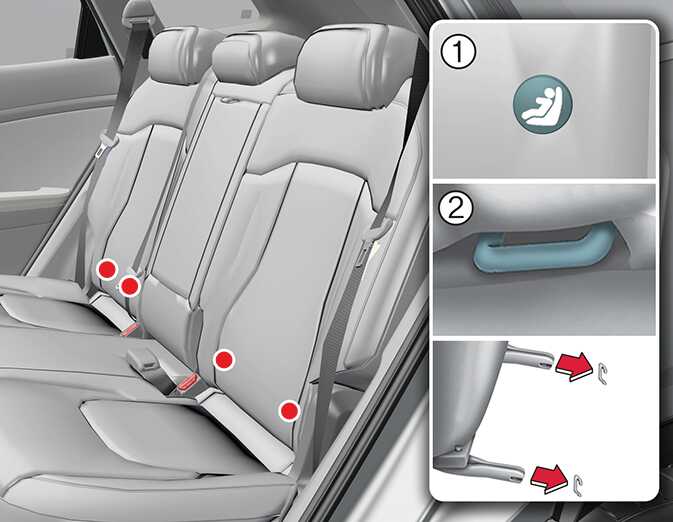 ①

②