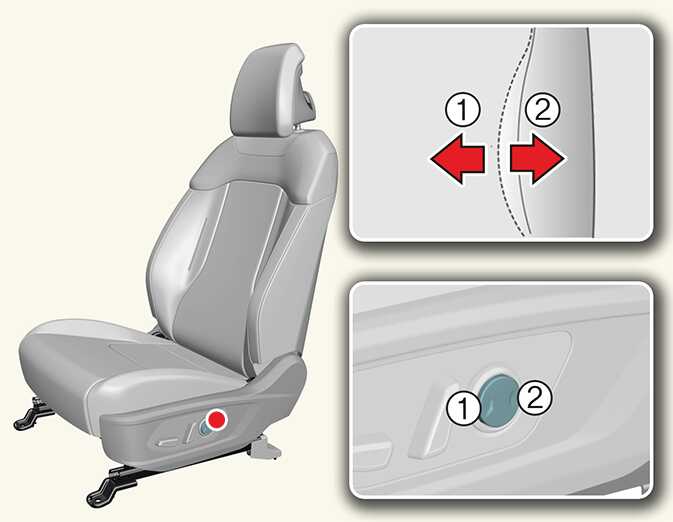 1
2
1
2