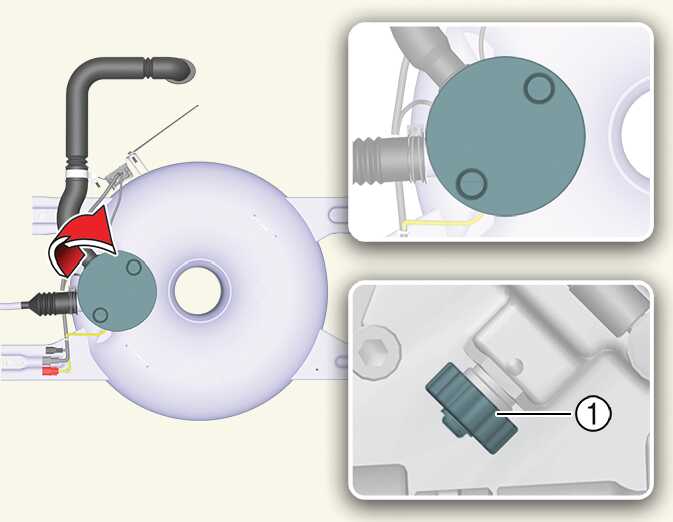 1