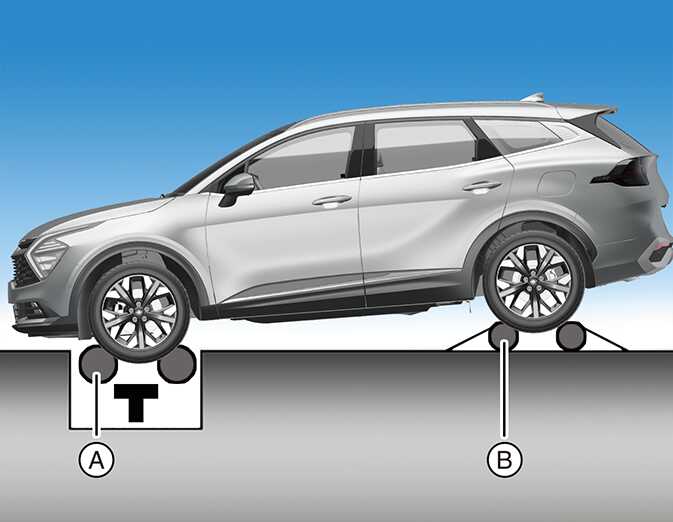 A

B