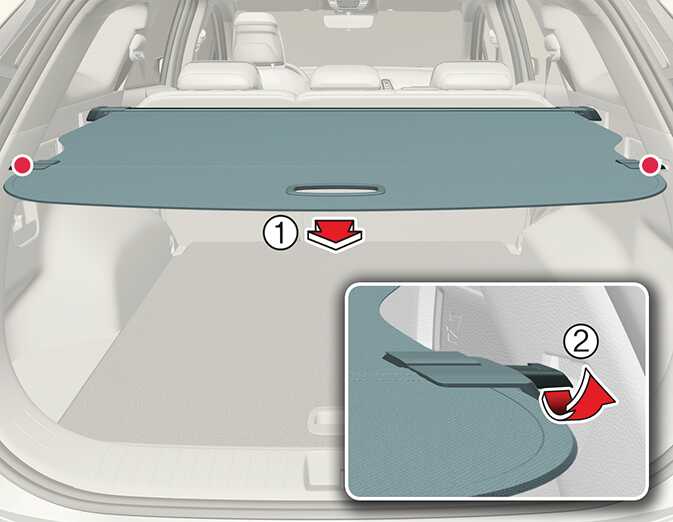 1

2