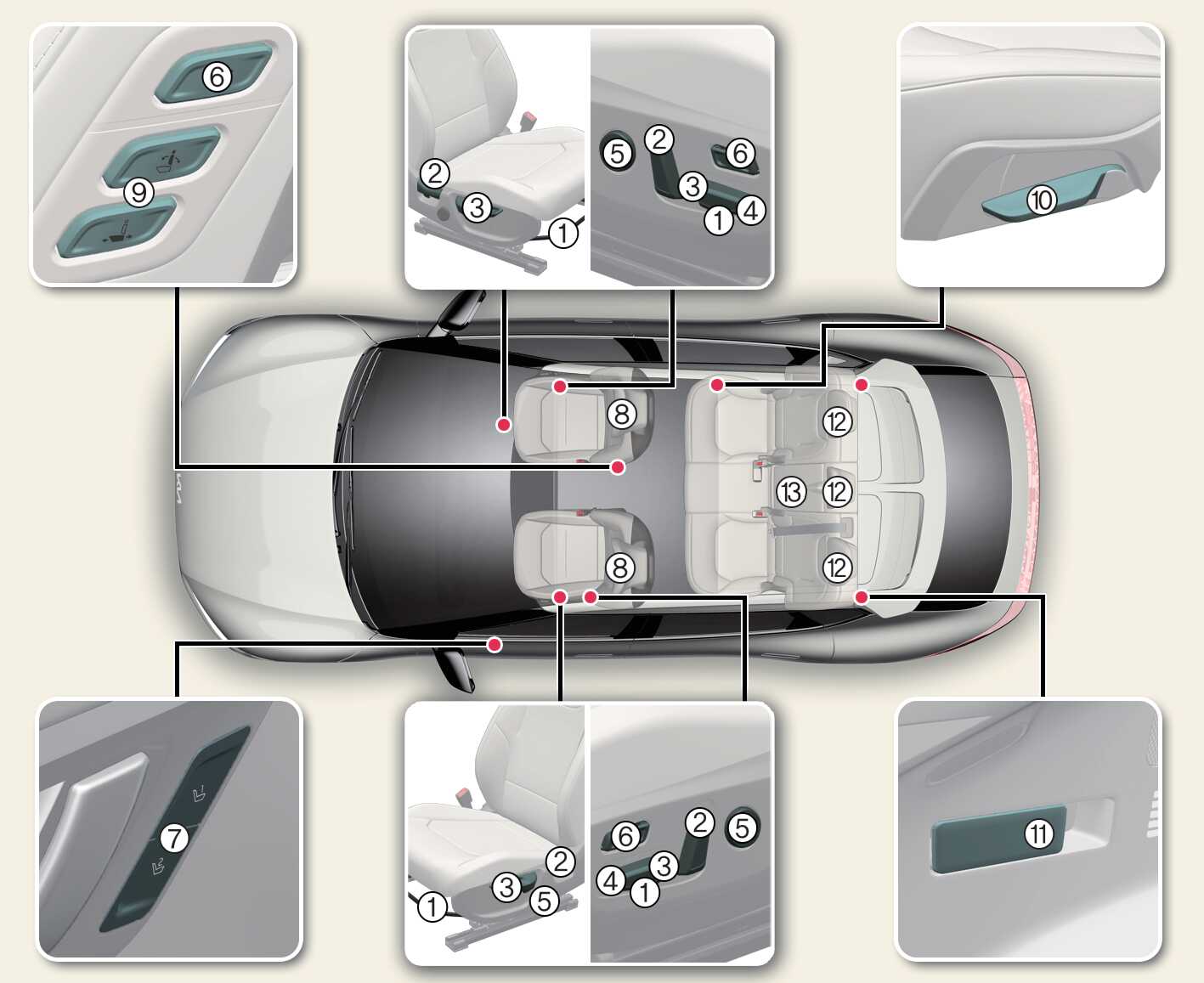 6
9
2
3
1
5
2
6
3
1
4
10
8
12
13
12
8
12
7
2
3
5
1
6
2
5
3
4
1
11