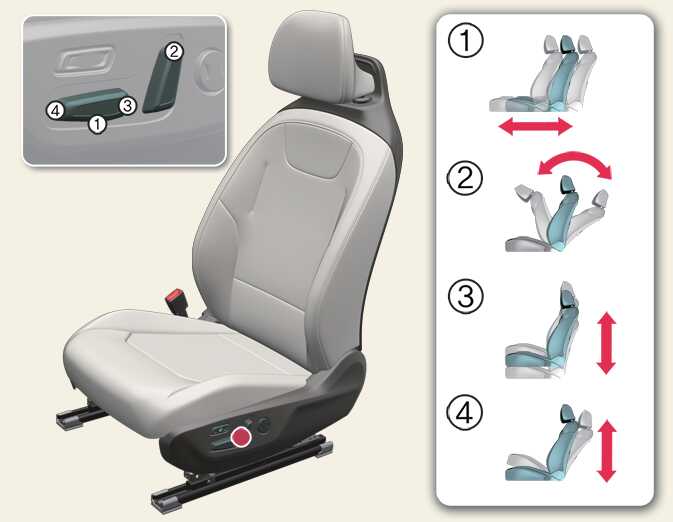 2
4
3
1
1
2
3
4