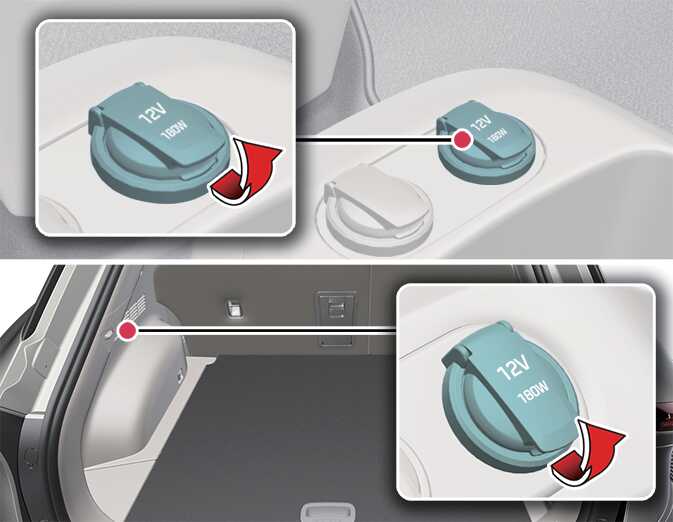 12V
180W

12V
180W

12V
180W