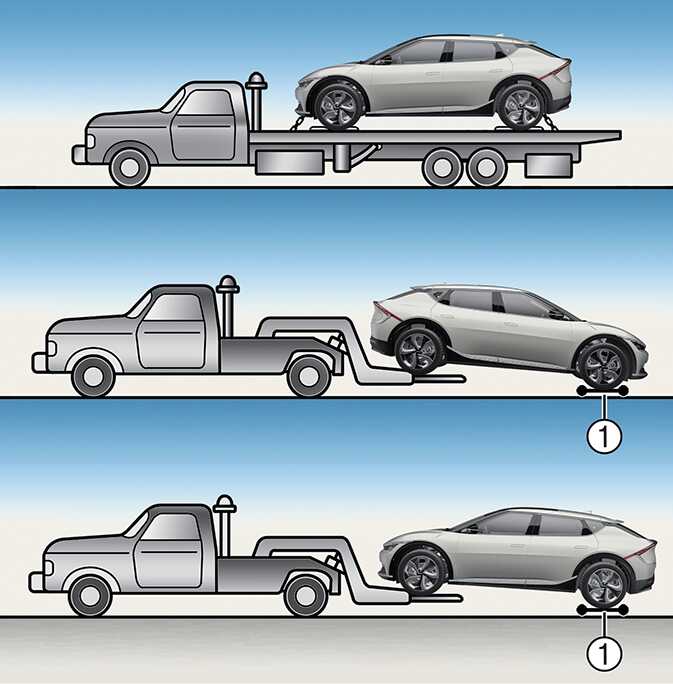 1

1