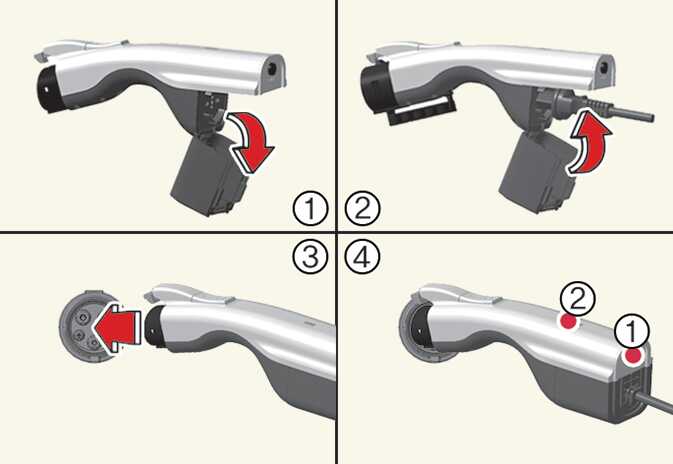 ①
②
③
④
②
①