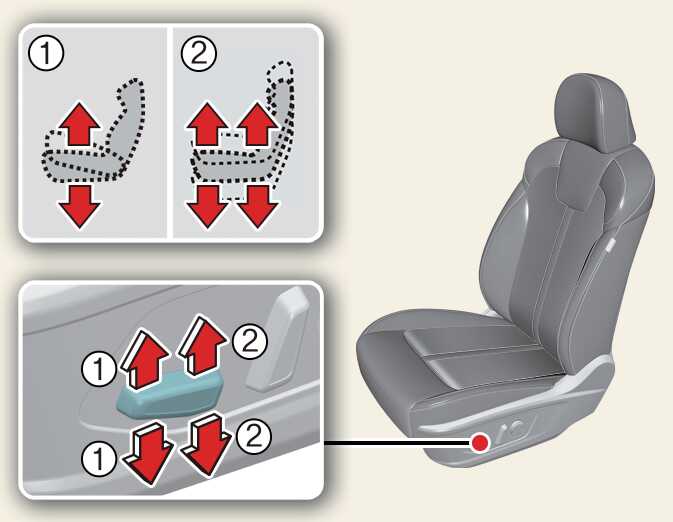 ①
②
①
②
①
②