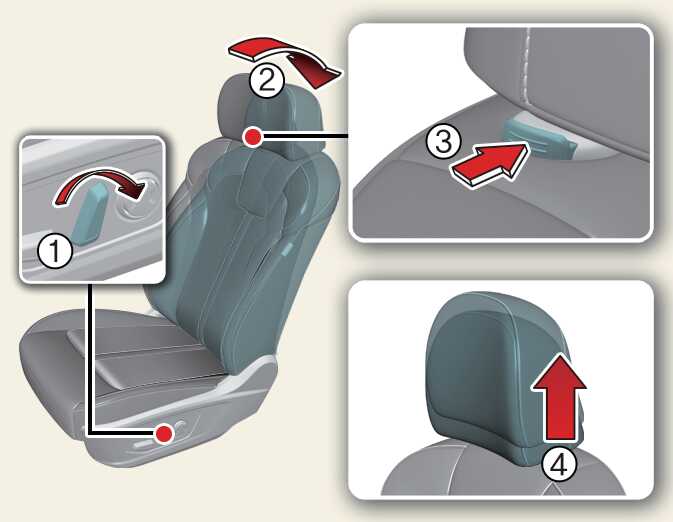 2
3
1
4