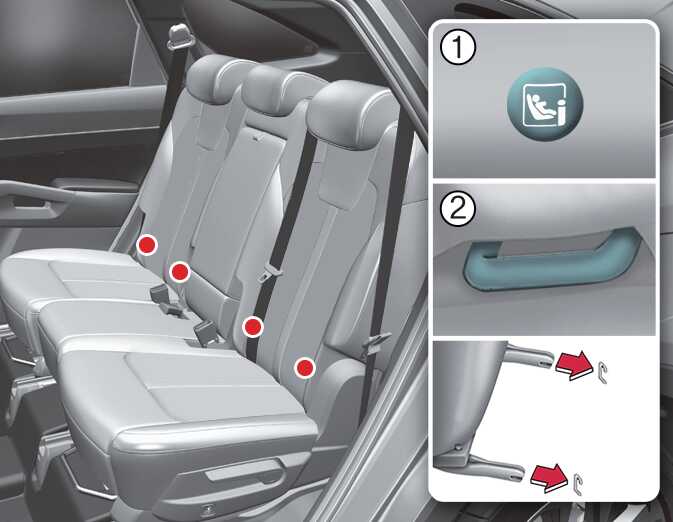 1
2