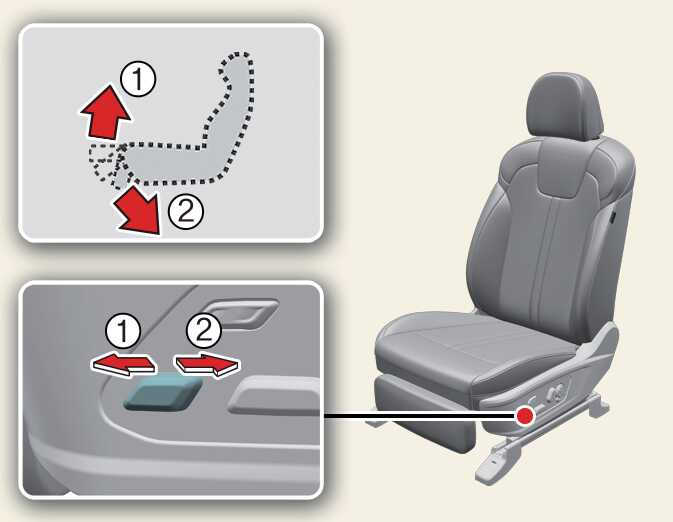 1
2
1
2