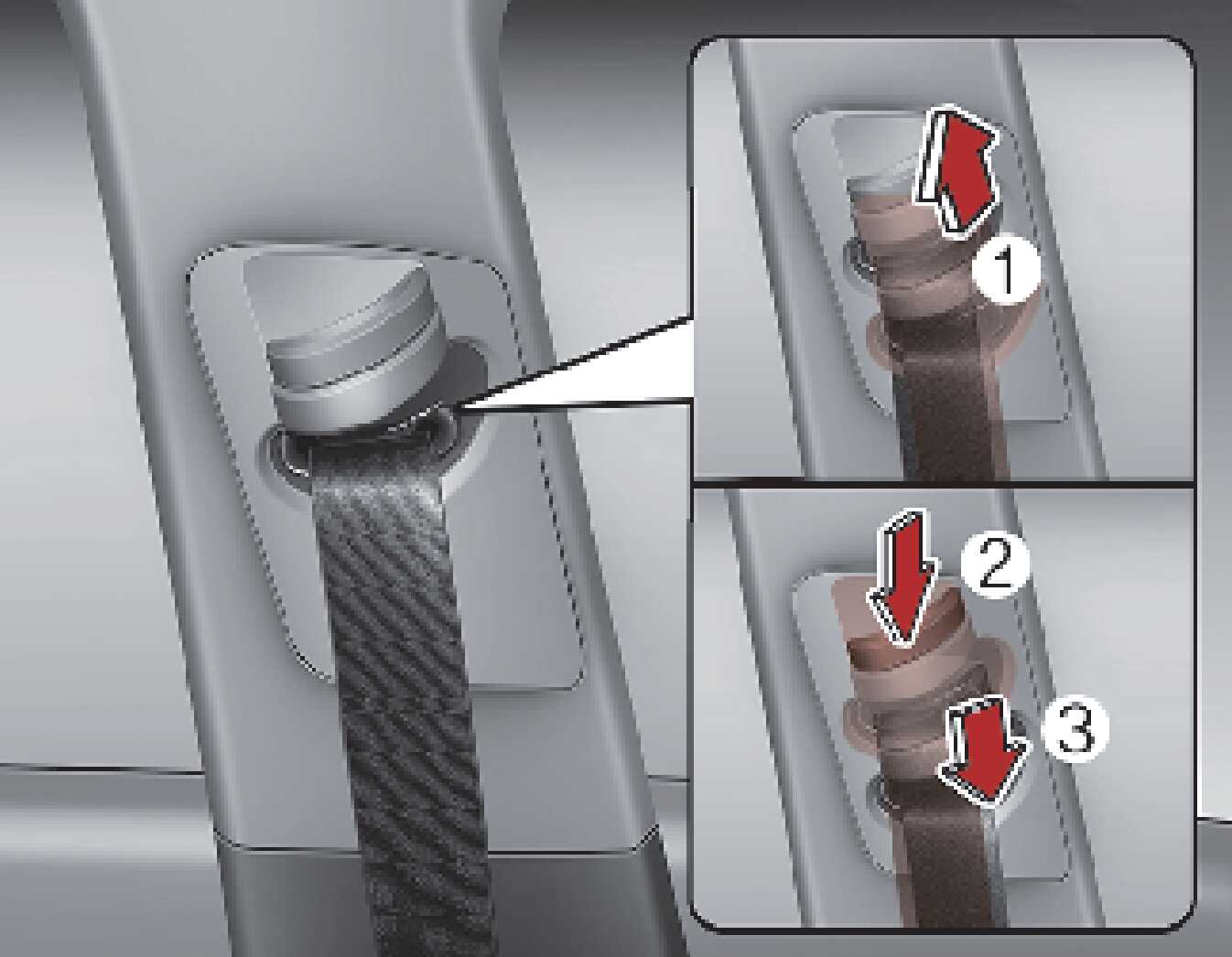 1
2
3