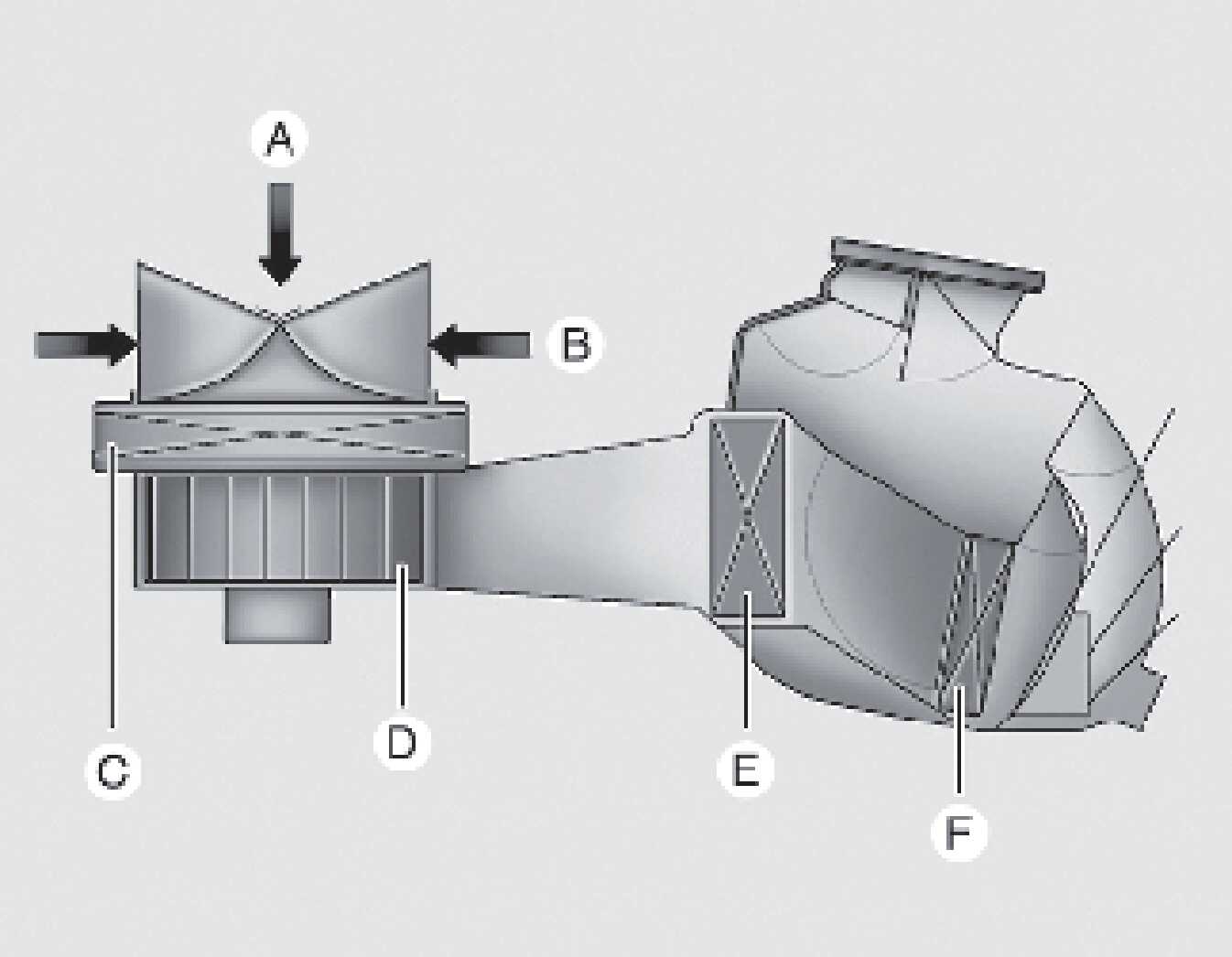 A
B
C
D
E
F