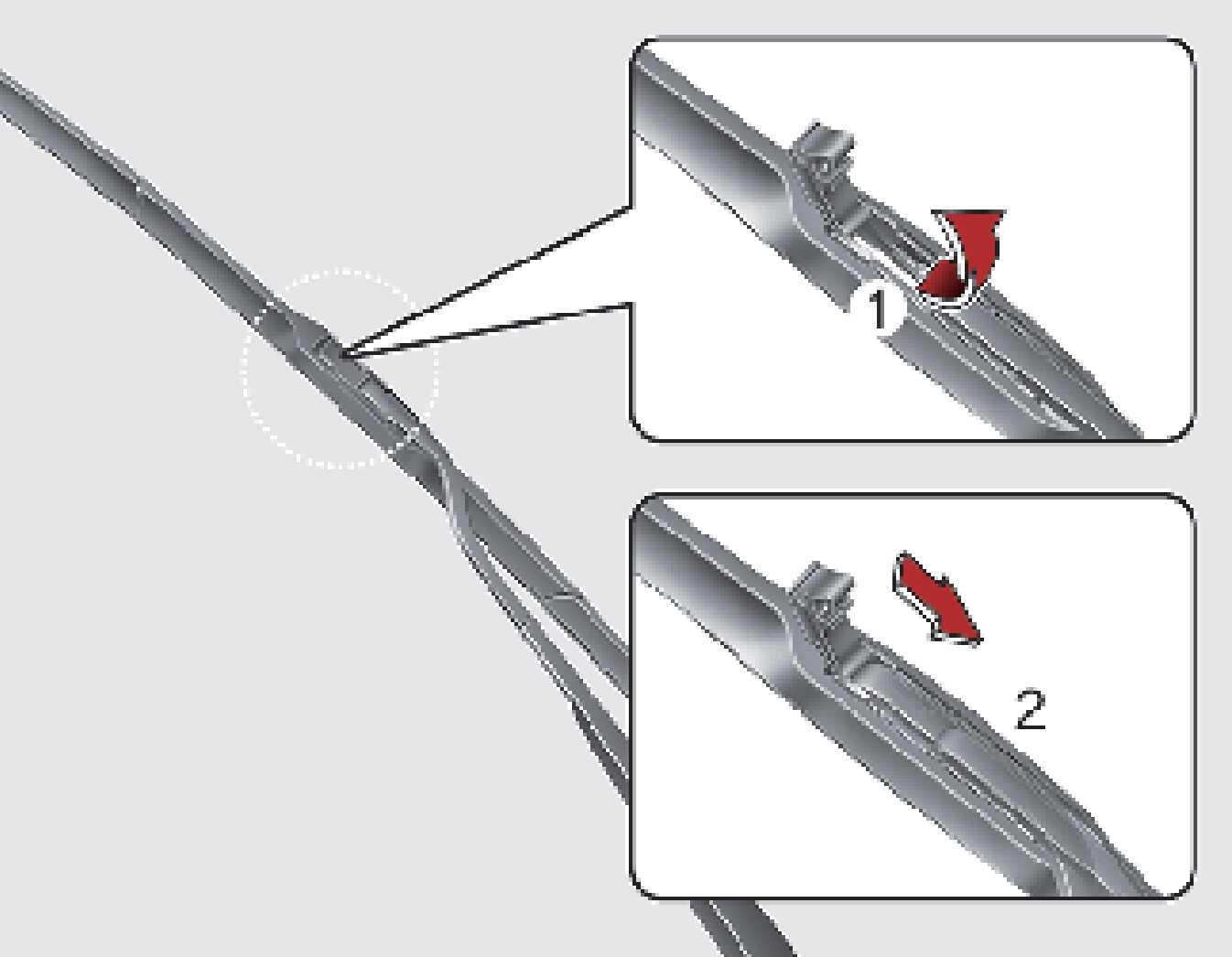 1

2