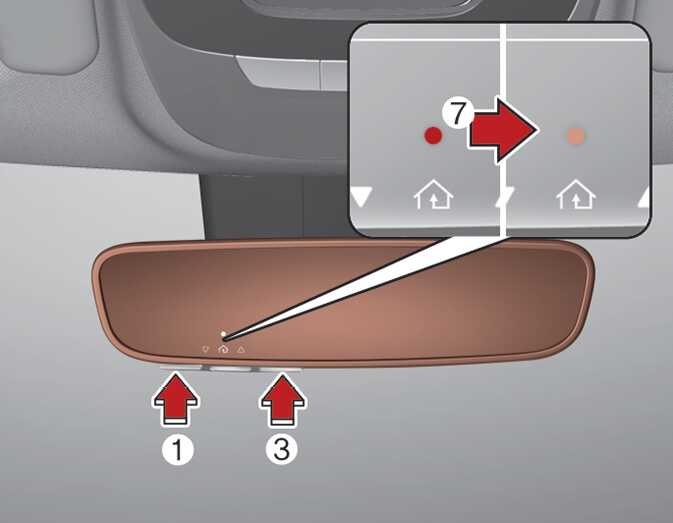 7

1

3