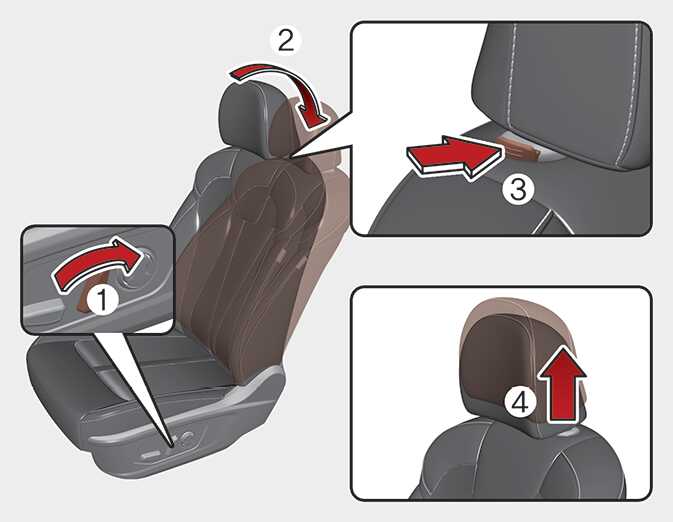 2
3
1
4