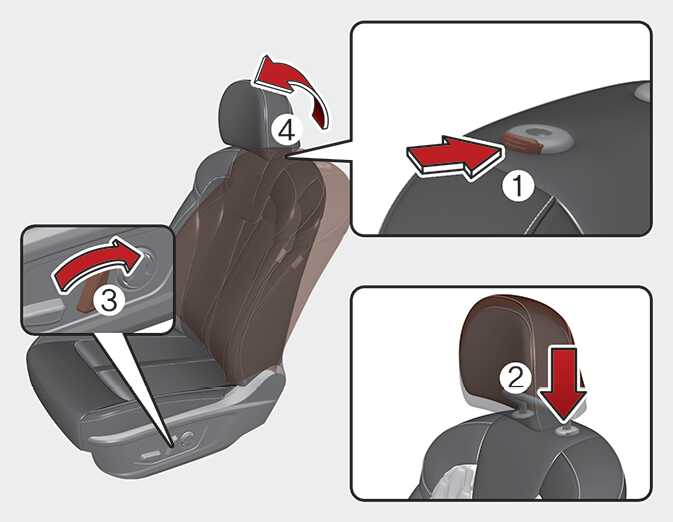 4
1
3
2