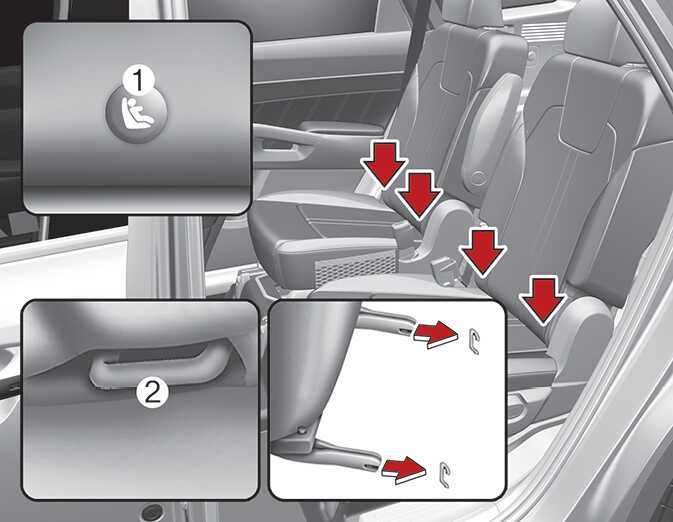 1

2