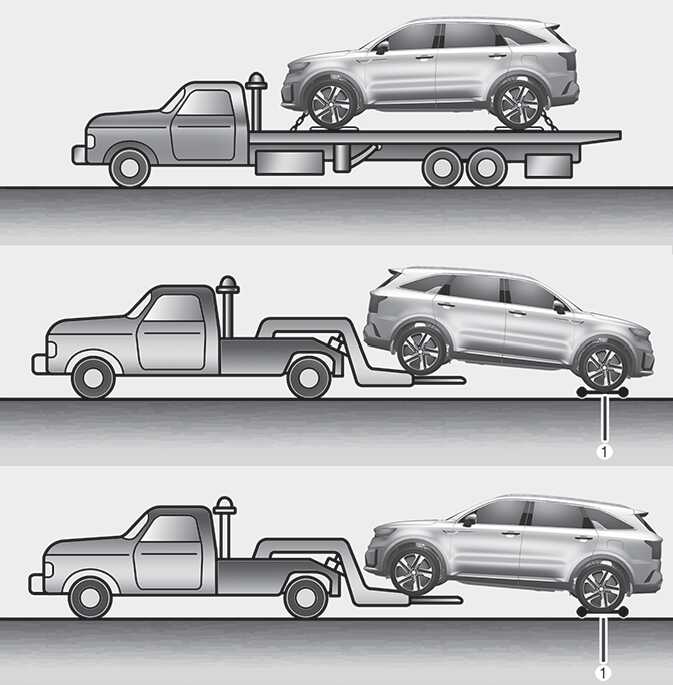 1

1