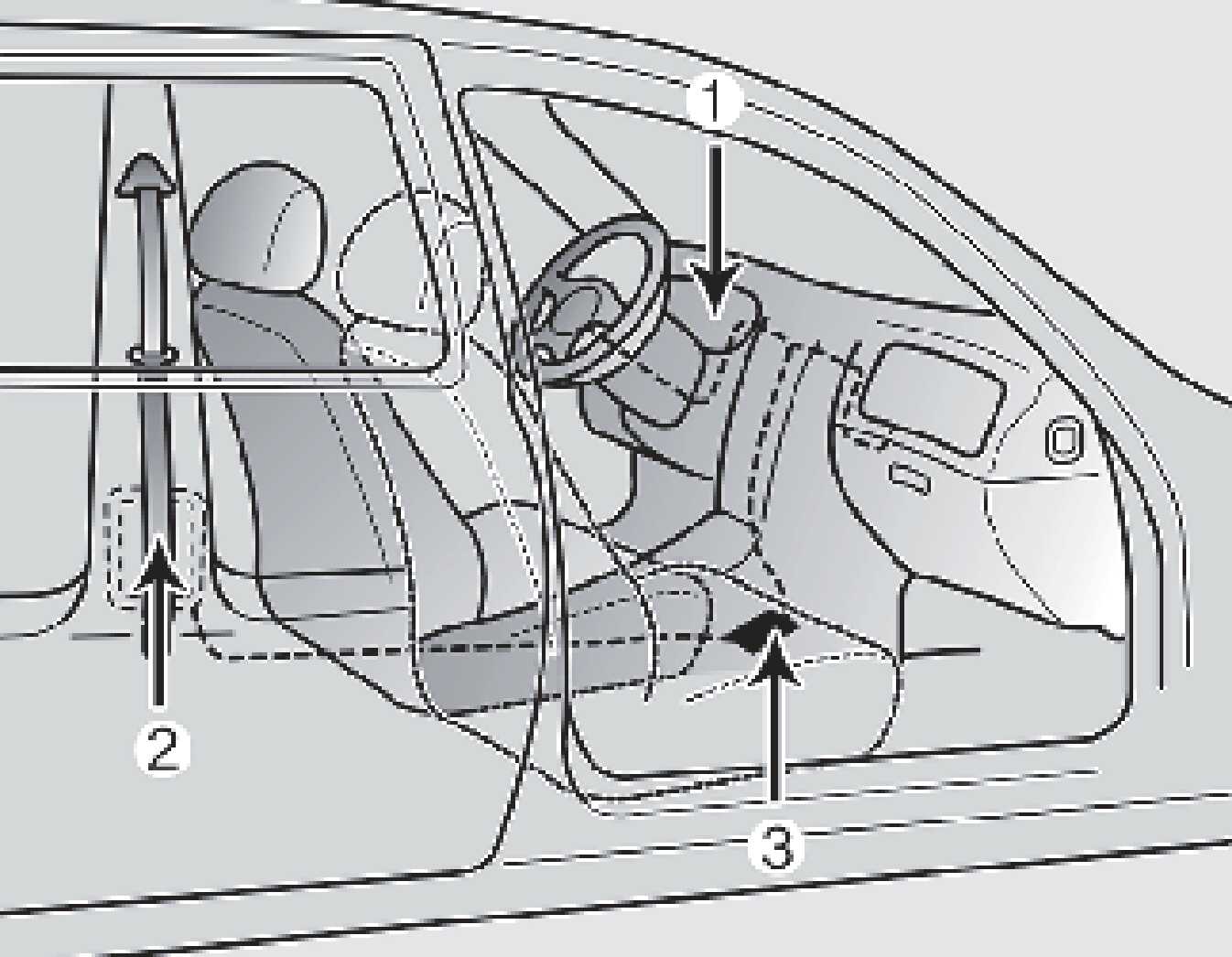 1
2
3