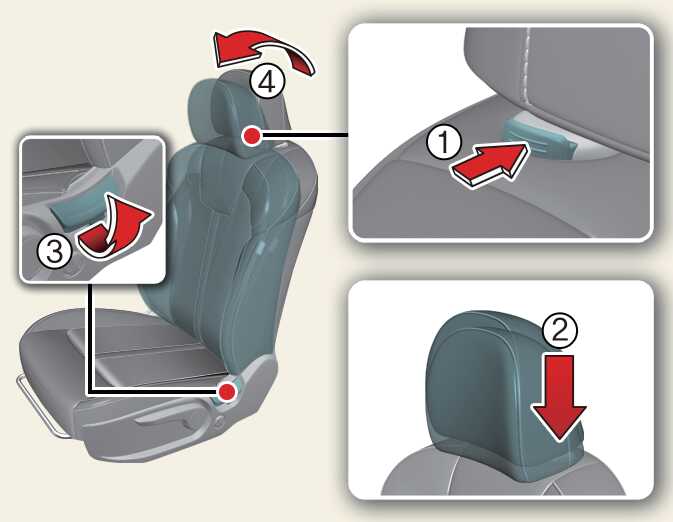 4
1
3
2