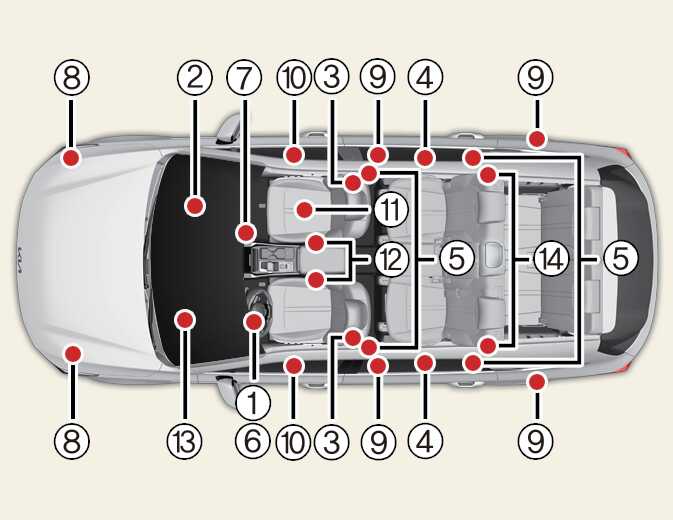 ⑧ ② ⑦ ⑩ ③ ⑨ ④ ⑨

⑪

⑫ ⑤ ⑭ ⑤

①

⑧ ⑬ ⑥ ⑩ ③ ⑨ ④ ⑨