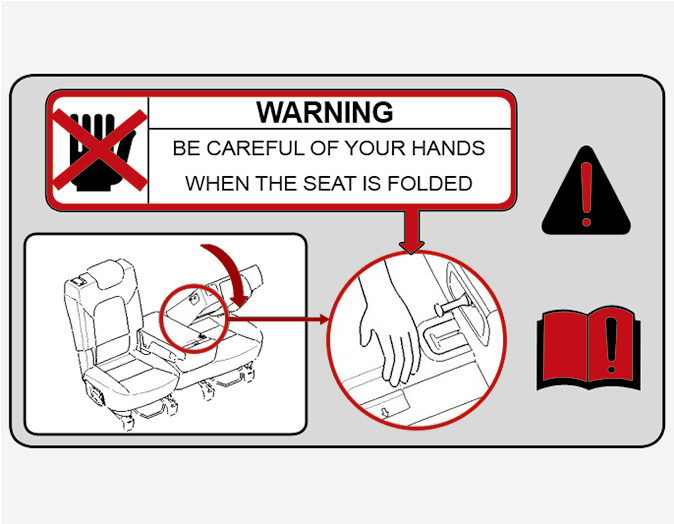 WARNING

BE CAREFUL OF YOUR HANDS WHEN THE SEAT IS FOLDED