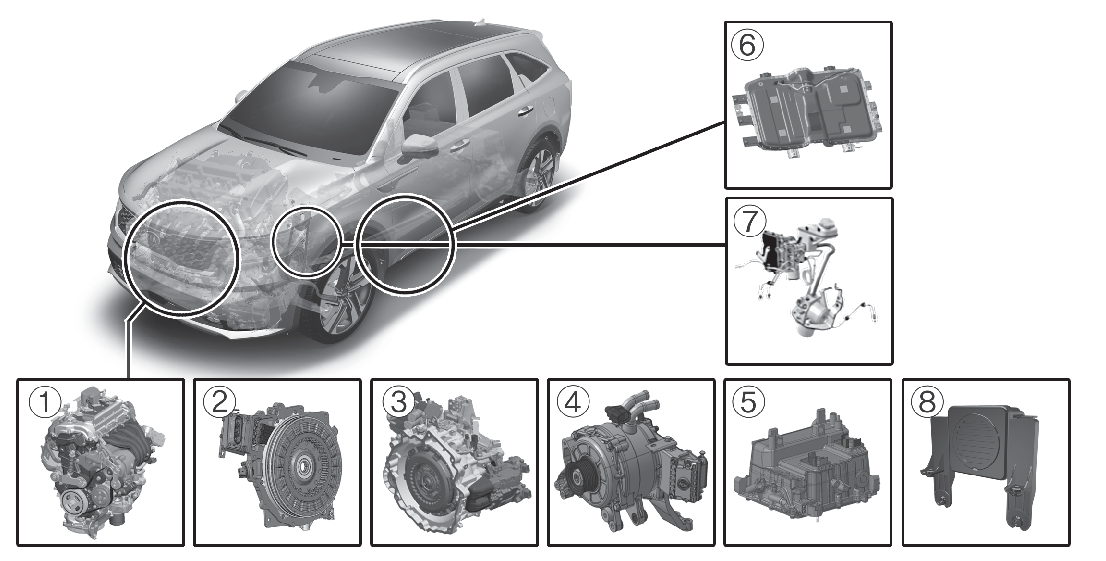 ⑥
⑦
①
②
③
④
⑤
⑧