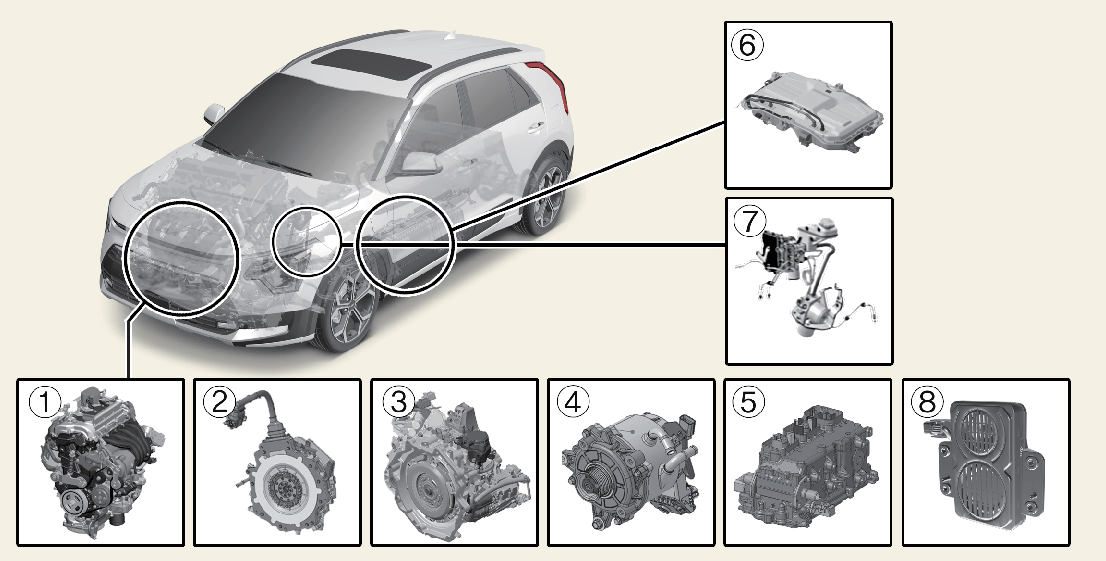 ⑥
⑦
①
②
③
④
⑤
⑧