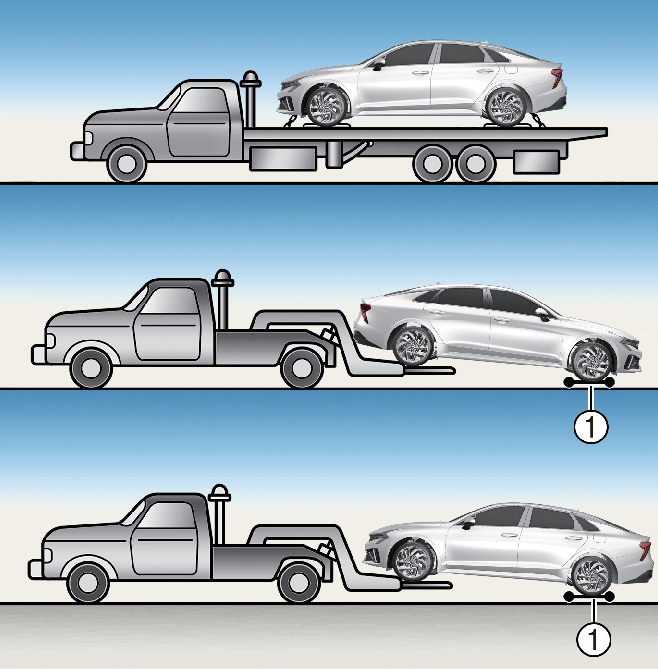 1

1