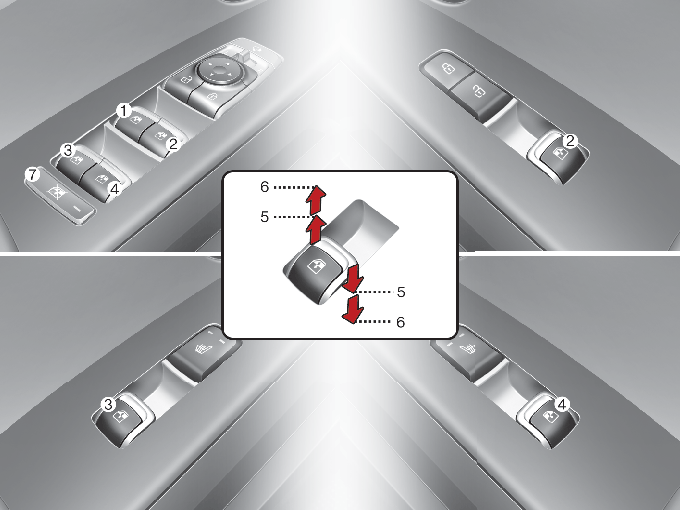 1
2
3
4
7
2
6
5
5
6
3
4