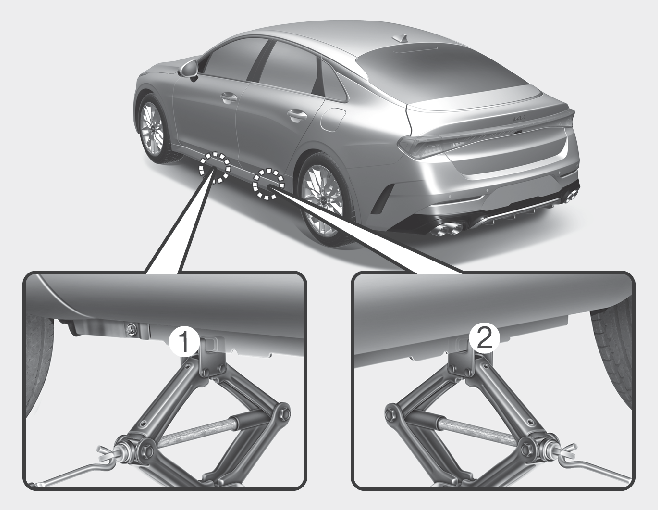 1

2