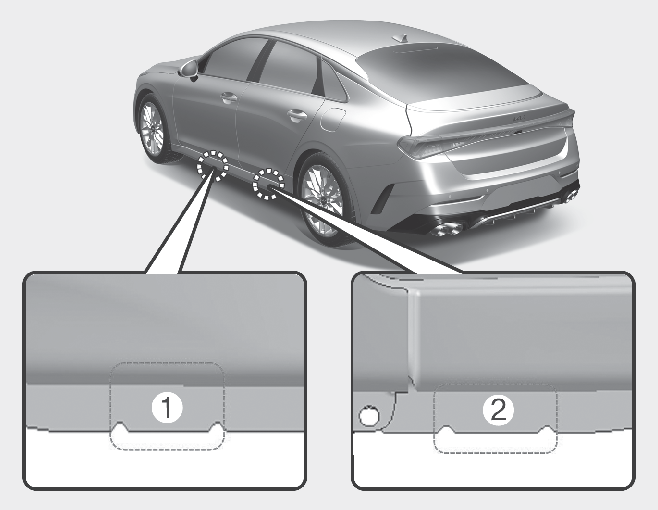 1

2