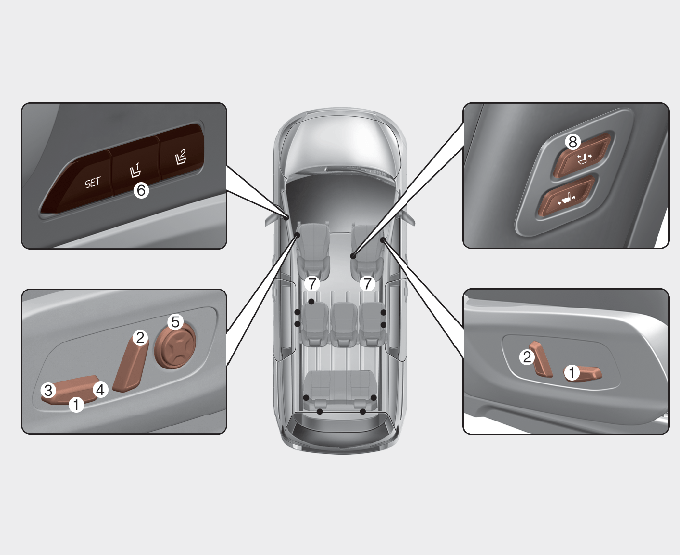 SET
1
2
6
8
7
7
5
2
3
4
1
2
1