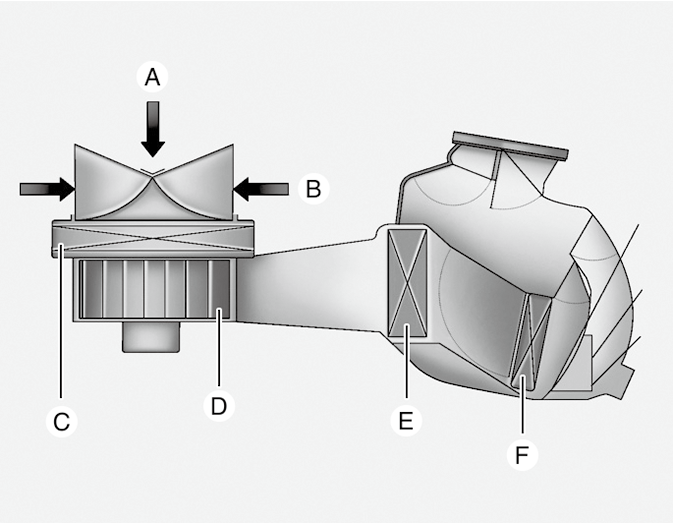 A

B

C

D

E

F