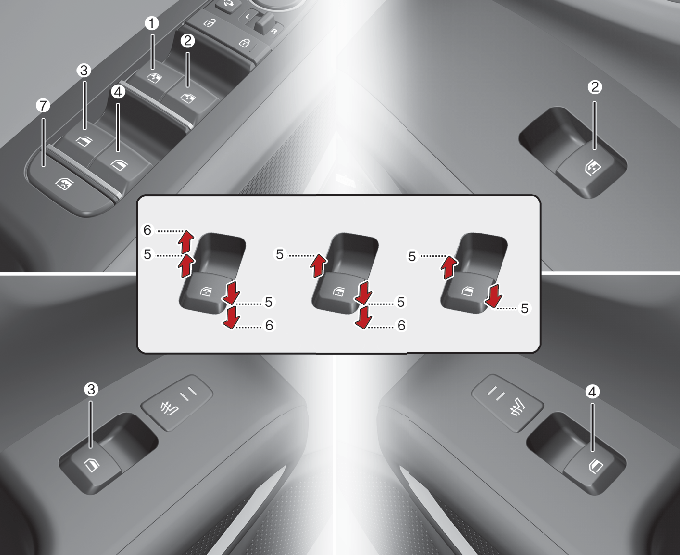 1
2
3
4
7
2
6
5
5
6
5
5
6
5
5
3
4