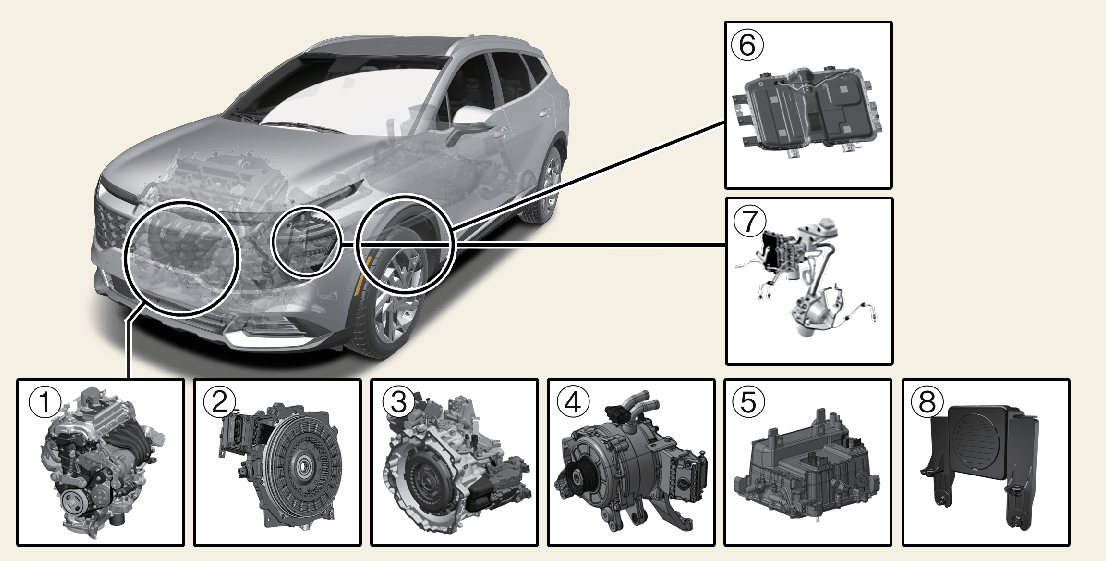 ⑥
⑦
①
②
③
④
⑤
⑧