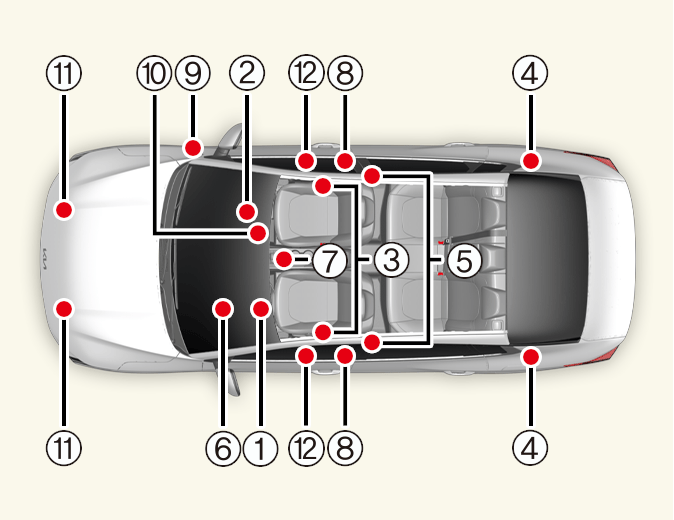 ⑪ ⑩ ⑨ ② ⑫ ⑧ ④

⑦ ③ ⑤

⑪ ⑥ ① ⑫ ⑧ ④