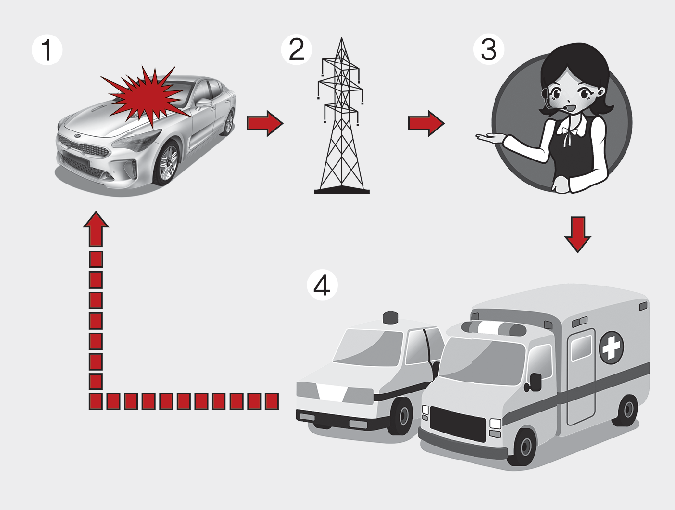 1

2

3

4