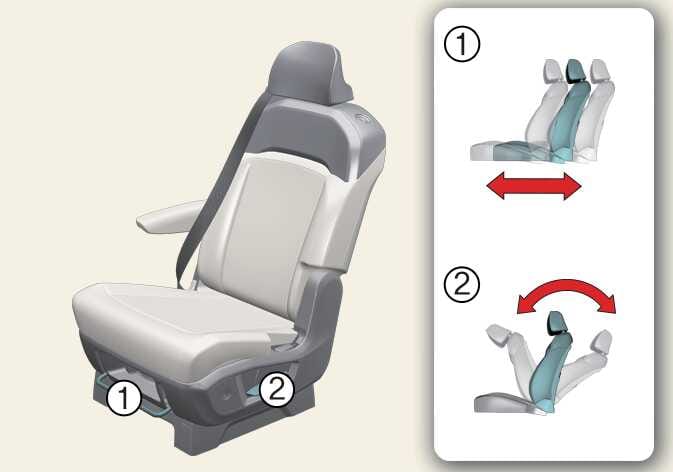 ①
②
①
②