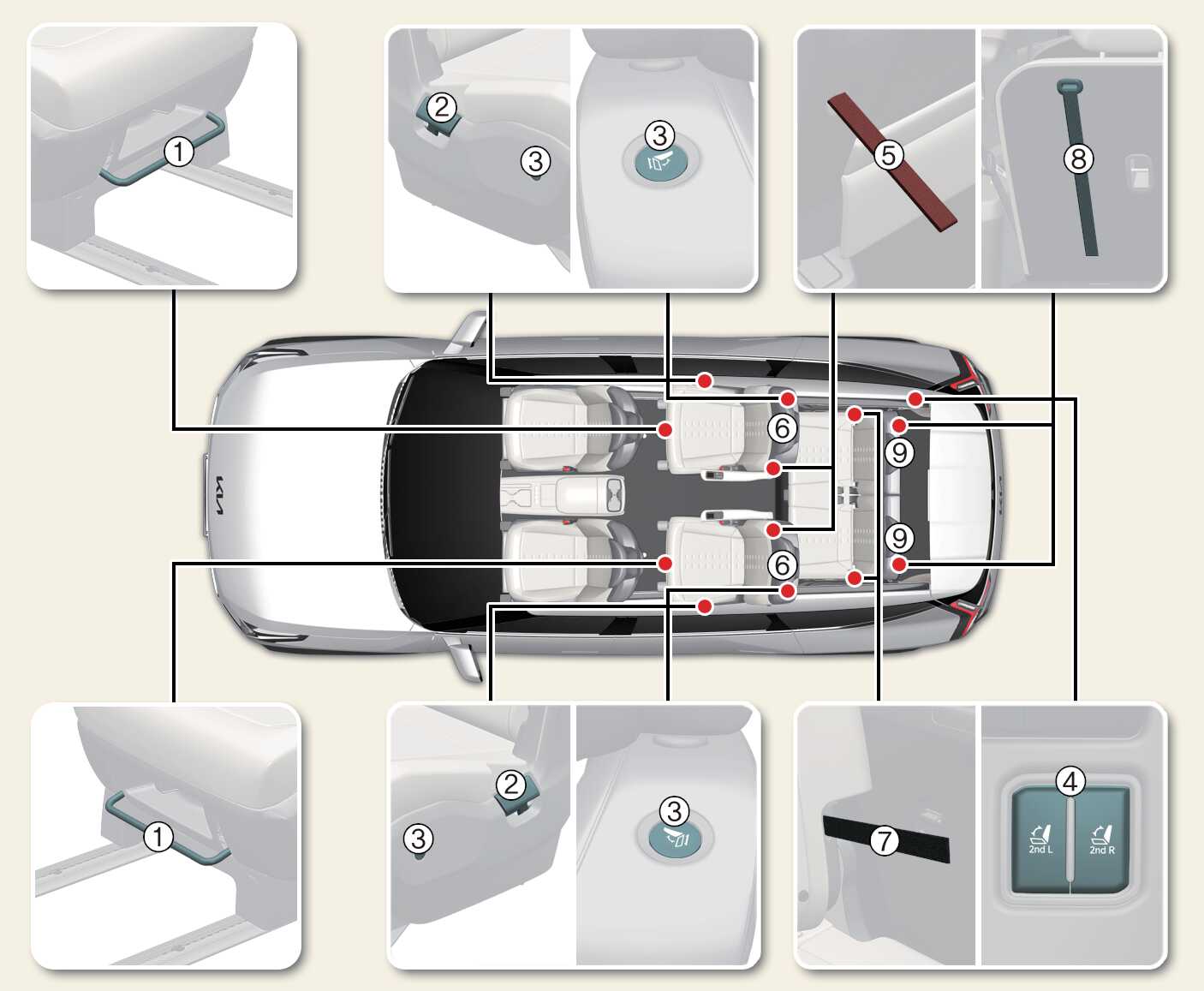 1
2
3
3
5
8
6
9
6
9
1
2
3
3
7
4
2nd L
2nd R