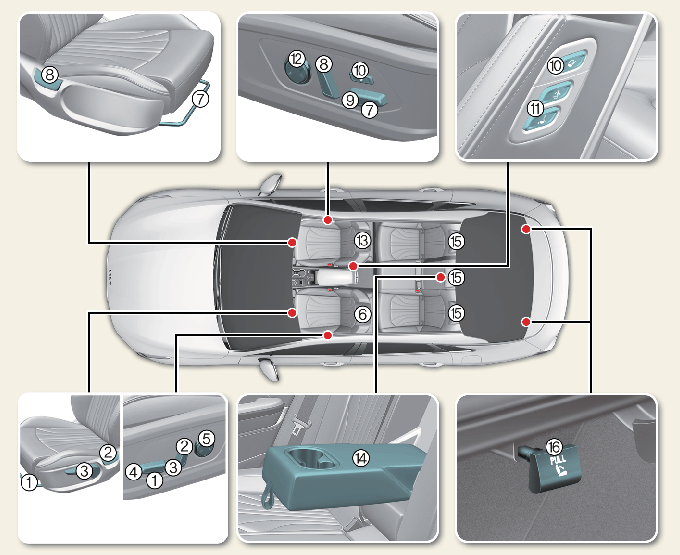 8
7
12
8
10
9
7
10
11
13
15
15
6
15
1
2
3
4
1
3
2
5
14
16
PULL